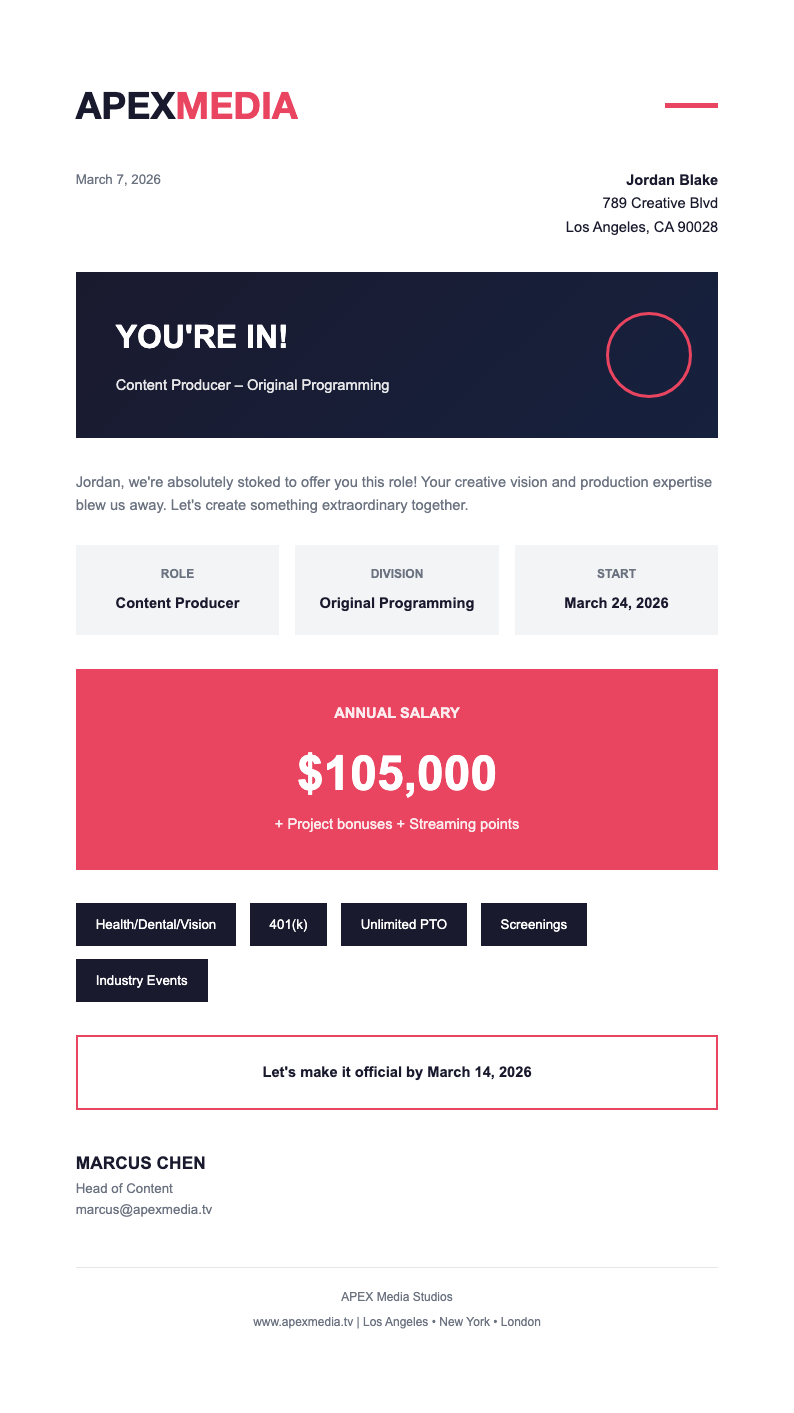 APEXMEDIA

March 7, 2026

Jordan Blake
789 Creative Blvd
Los Angeles, CA 90028

YOU'RE IN!

Content Producer – Original Programming

Jordan, we're absolutely stoked to offer you this role! Your creative vision and production expertise blew us away. Let's create something extraordinary together.

ROLE
Content Producer

DIVISION
Original Programming

START
March 24, 2026

ANNUAL SALARY

$105,000

+ Project bonuses + Streaming points

Health/Dental/Vision

401(k)

Unlimited PTO

Screenings

Industry Events

Let's make it official by March 14, 2026

MARCUS CHEN
Head of Content
marcus@apexmedia.tv

APEX Media Studios

www.apexmedia.tv | Los Angeles • New York • London